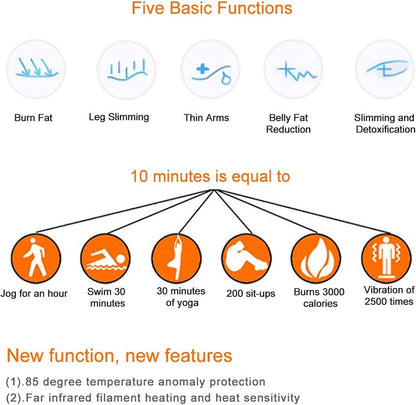 Five Basic Functions

Burn Fat

Leg Slimming

Thin Arms

Belly Fat Reduction

Slimming and Detoxification

10 minutes is equal to

Jog for an hour

Swim 30 minutes

30 minutes of yoga

200 sit-ups

Burns 3000 calories

Vibration of 2500 times

New function, new features

(1).85 degree temperature anomaly protection

(2).Far infrared filament heating and heat sensitivity